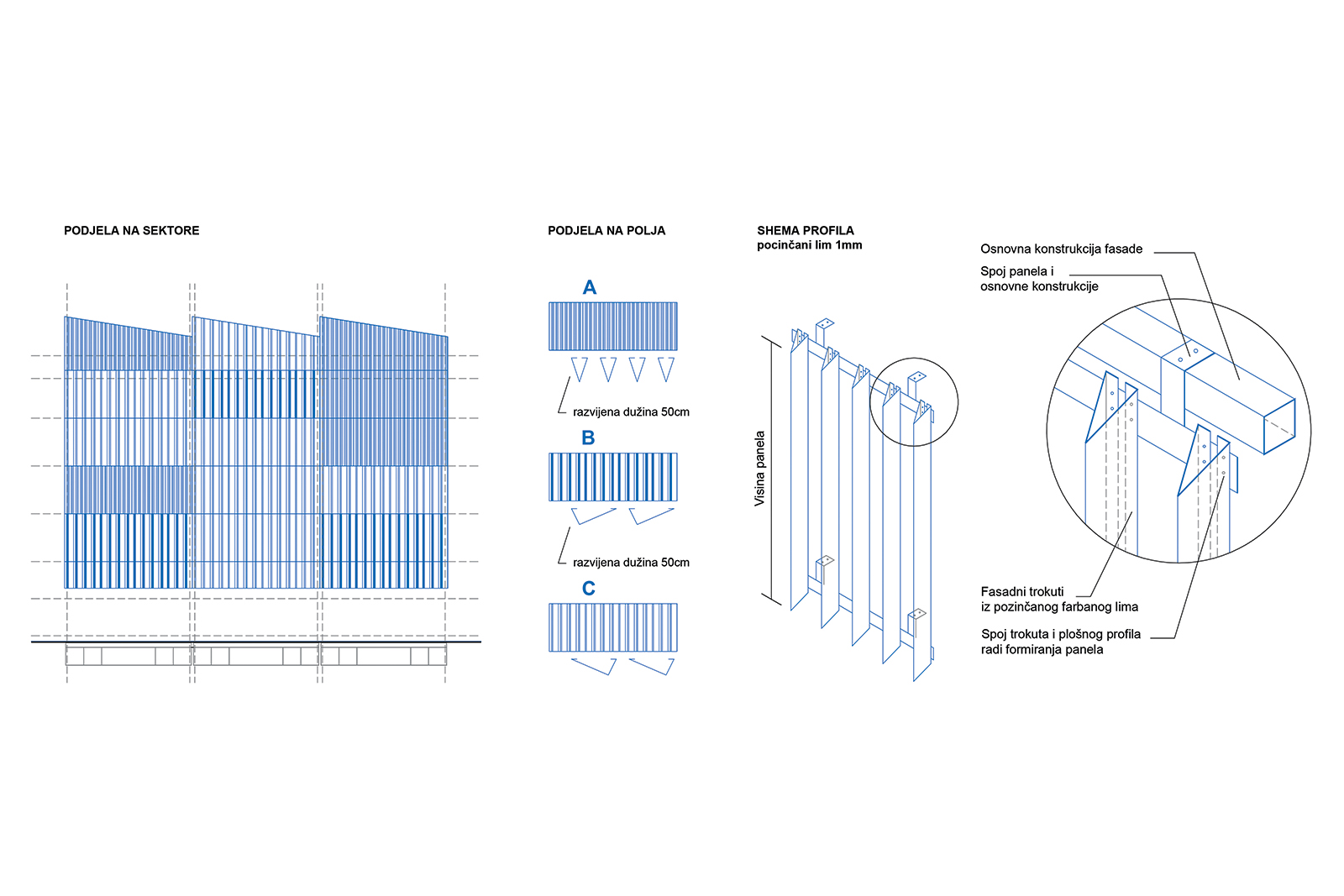 PODJELA NA SEKTORE

PODJELA NA POLJA

A

razvijena dužina 50cm

B

razvijena dužina 50cm

C

SHEMA PROFILA
pocinčani lim 1mm

Visina panela

Osnovna konstrukcija fasade

Spoj panela i osnovne konstrukcije

Fasadni trokuti iz pozinčanog farbanog lima

Spoj trokuta i plošnog profila radi formiranja panela